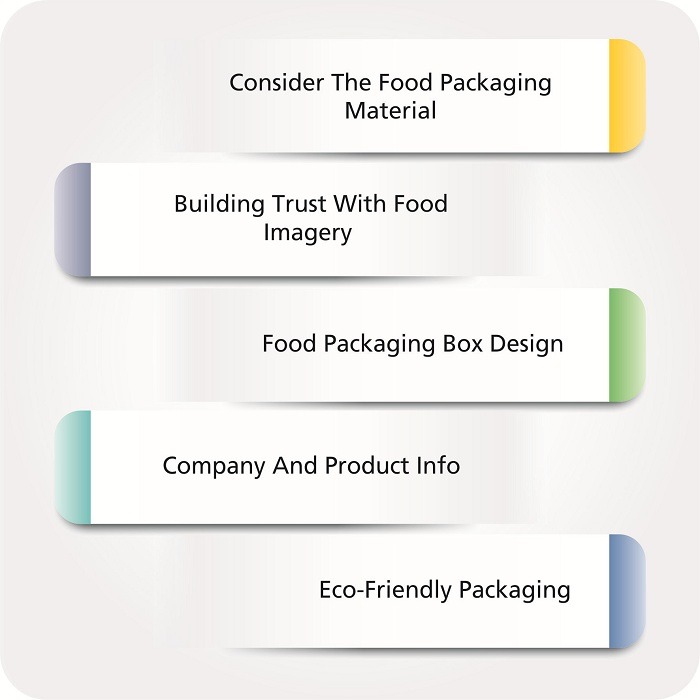 Consider The Food Packaging Material

Building Trust With Food Imagery

Food Packaging Box Design

Company And Product Info

Eco-Friendly Packaging